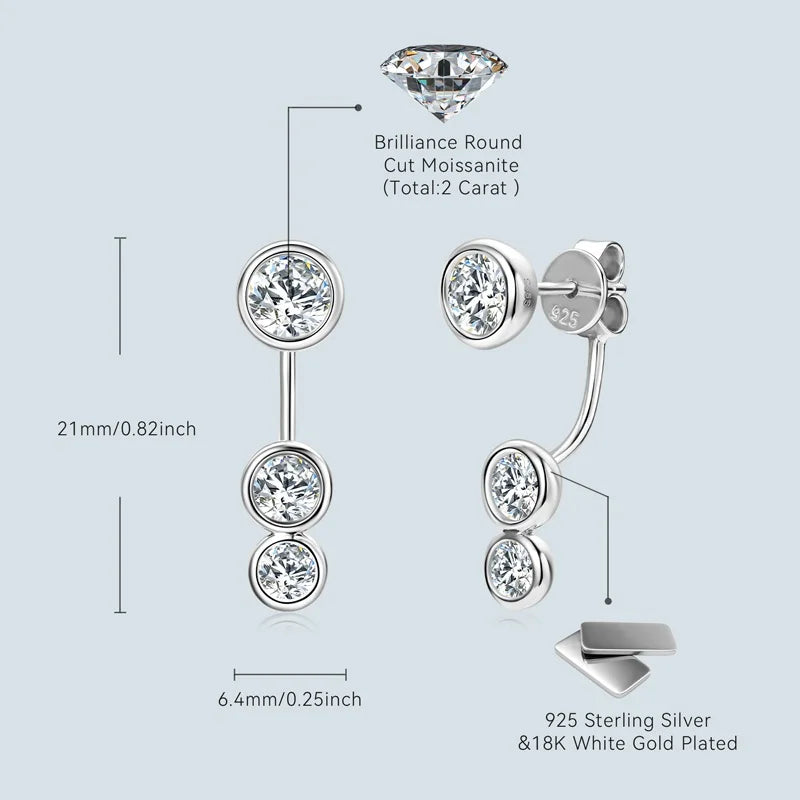 Brilliance Round
Cut Moissanite
(Total:2 Carat )

21mm/0.82inch

925

6.4mm/0.25inch

925 Sterling Silver
&18K White Gold Plated